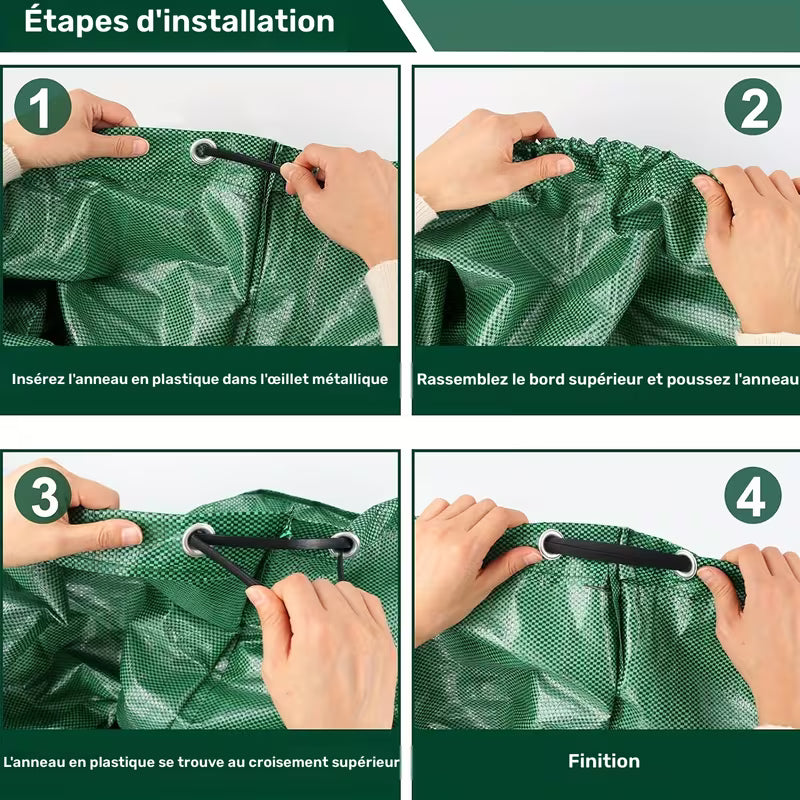 Étapes d'installation

1

Insérez l'anneau en plastique dans l'œillet métallique

2

Rassemblez le bord supérieur et poussez l'anneau

3

L'anneau en plastique se trouve au croisement supérieur

4

Finition